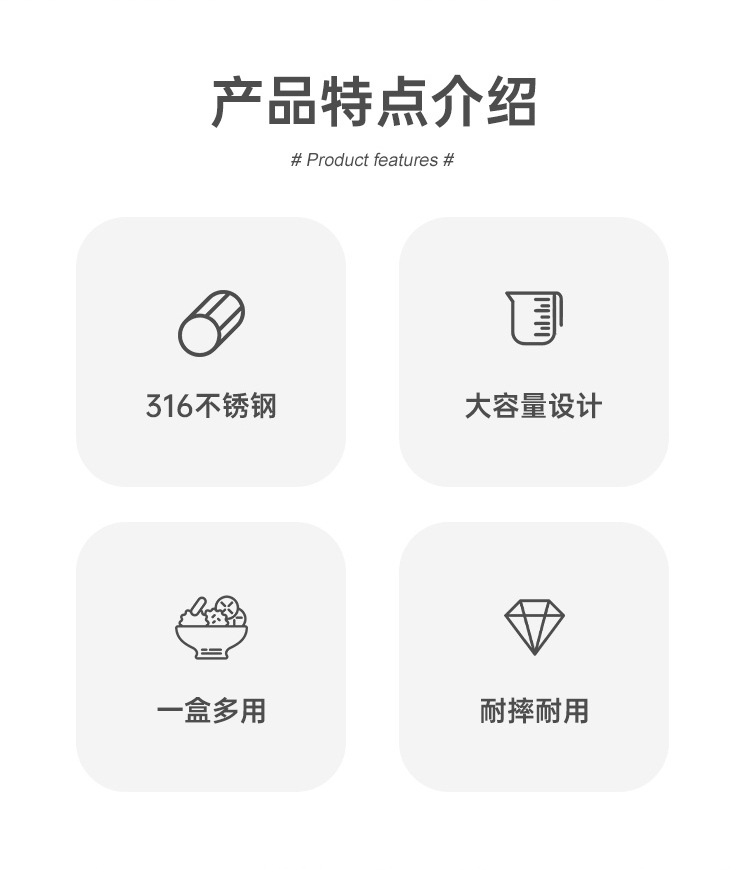 产品特点介绍

# Product features #

316不锈钢

大容量设计

一盒多用

耐摔耐用