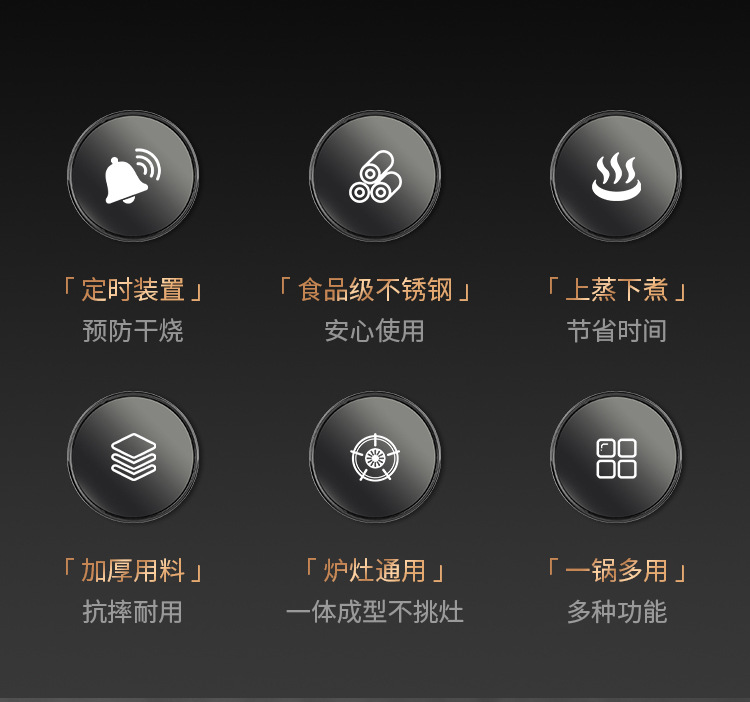 「定时装置」
预防干烧

「食品级不锈钢」
安心使用

「上蒸下煮」
节省时间

「加厚用料」
抗摔耐用

「炉灶通用」
一体成型不挑灶

「一锅多用」
多种功能