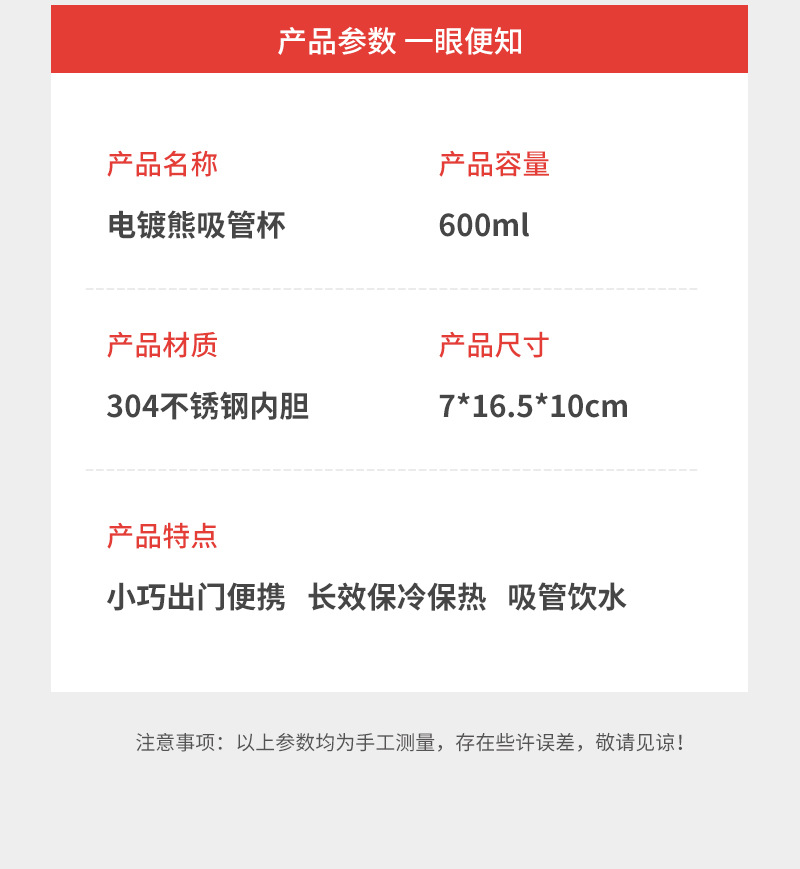 产品参数 一眼便知

产品名称

电镀熊吸管杯

产品容量

600ml

产品材质

304不锈钢内胆

产品尺寸

7*16.5*10cm

产品特点

小巧出门便携 长效保冷保热 吸管饮水

注意事项：以上参数均为手工测量，存在些许误差，敬请见谅！