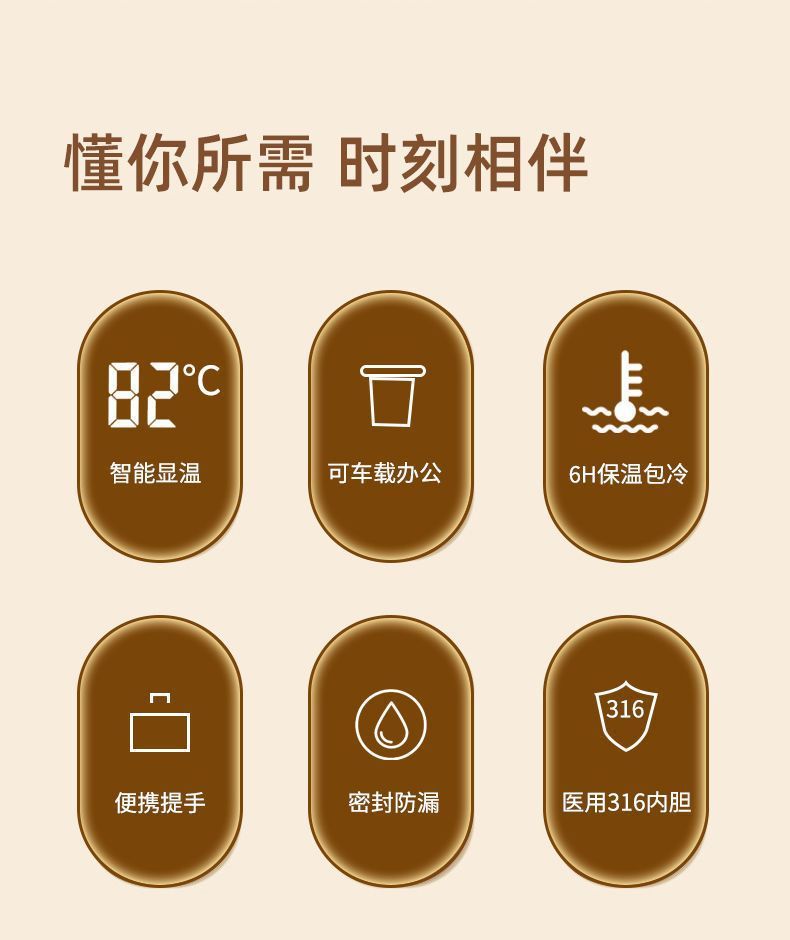 懂你所需 时刻相伴

82°C

智能显温

可车载办公

6H保温包冷

便携提手

密封防漏

316

医用316内胆