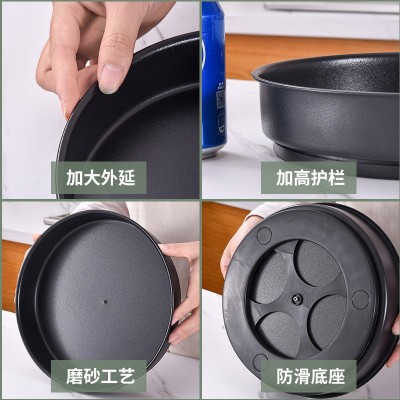 加大外延

加高护栏

磨砂工艺

防滑底座