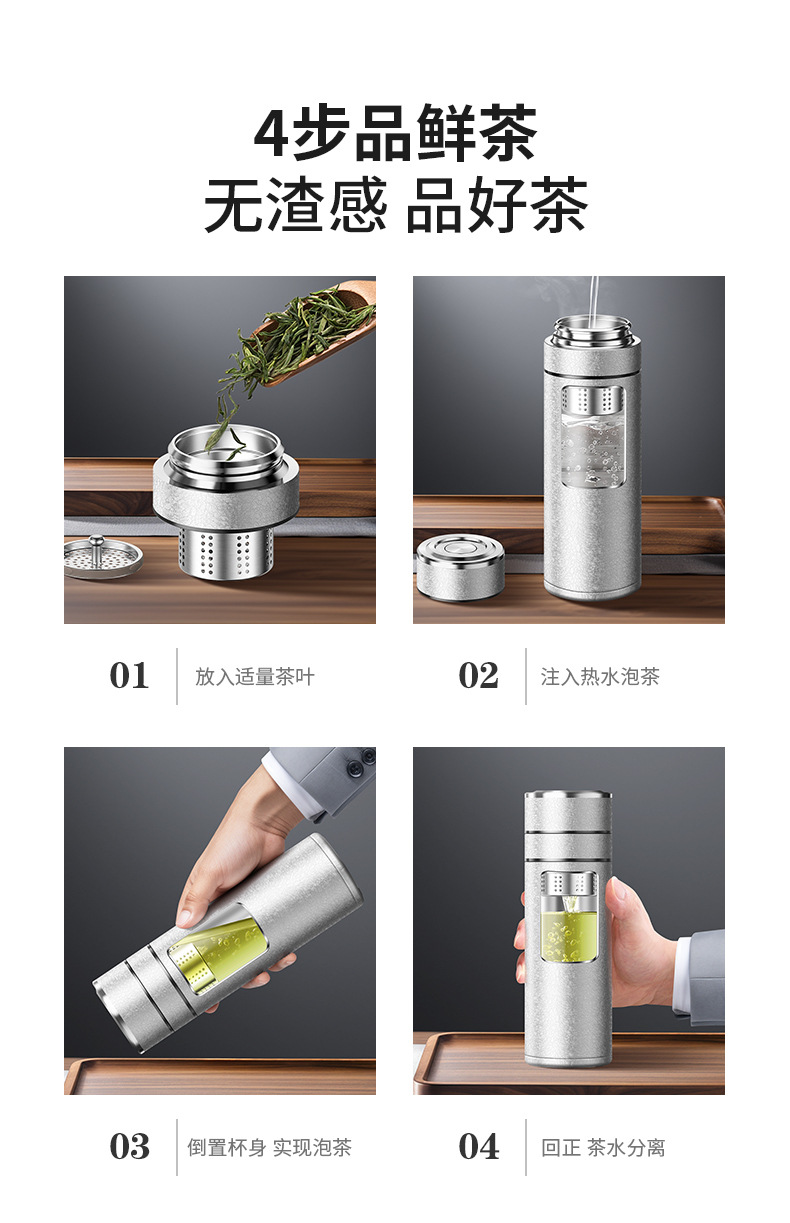 4步品鲜茶
无渣感 品好茶

01 放入适量茶叶

02 注入热水泡茶

03 倒置杯身 实现泡茶

04 回正 茶水分离