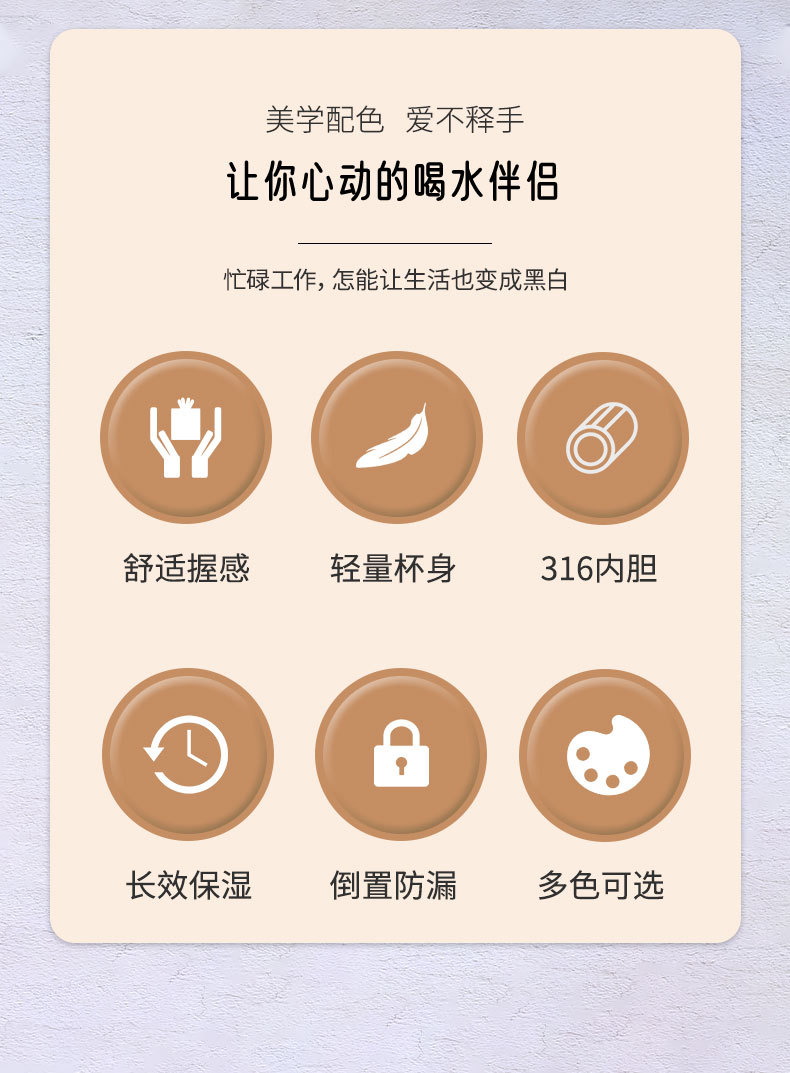 美学配色 爱不释手

让你心动的喝水伴侣

忙碌工作，怎能让生活也变成黑白

舒适握感

轻量杯身

316内胆

长效保湿

倒置防漏

多色可选