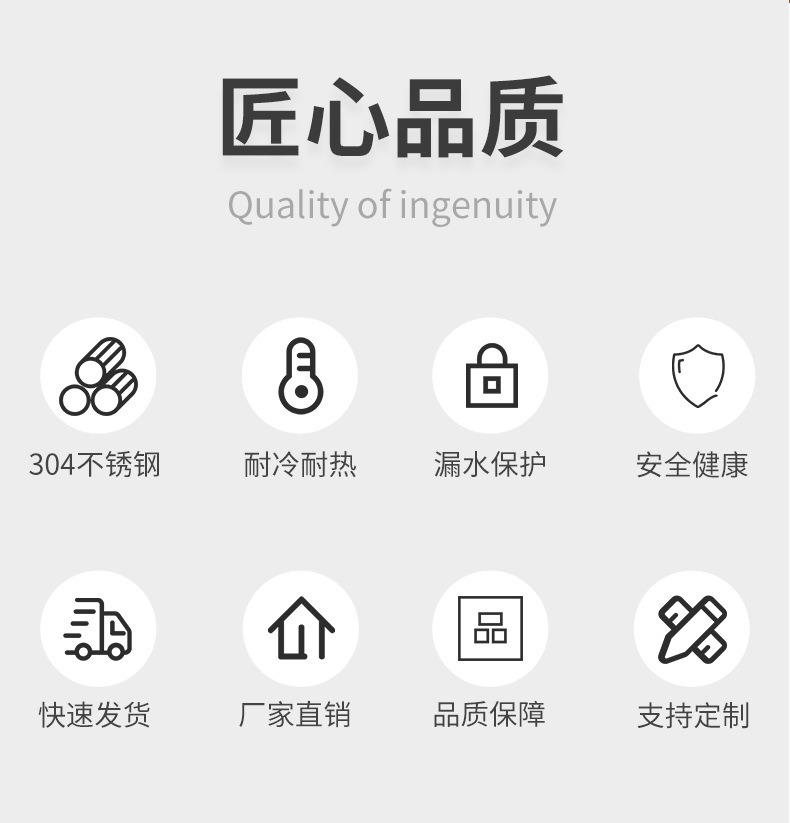 匠心品质
Quality of ingenuity

304不锈钢 耐冷耐热 漏水保护 安全健康

快速发货 厂家直销 品质保障 支持定制