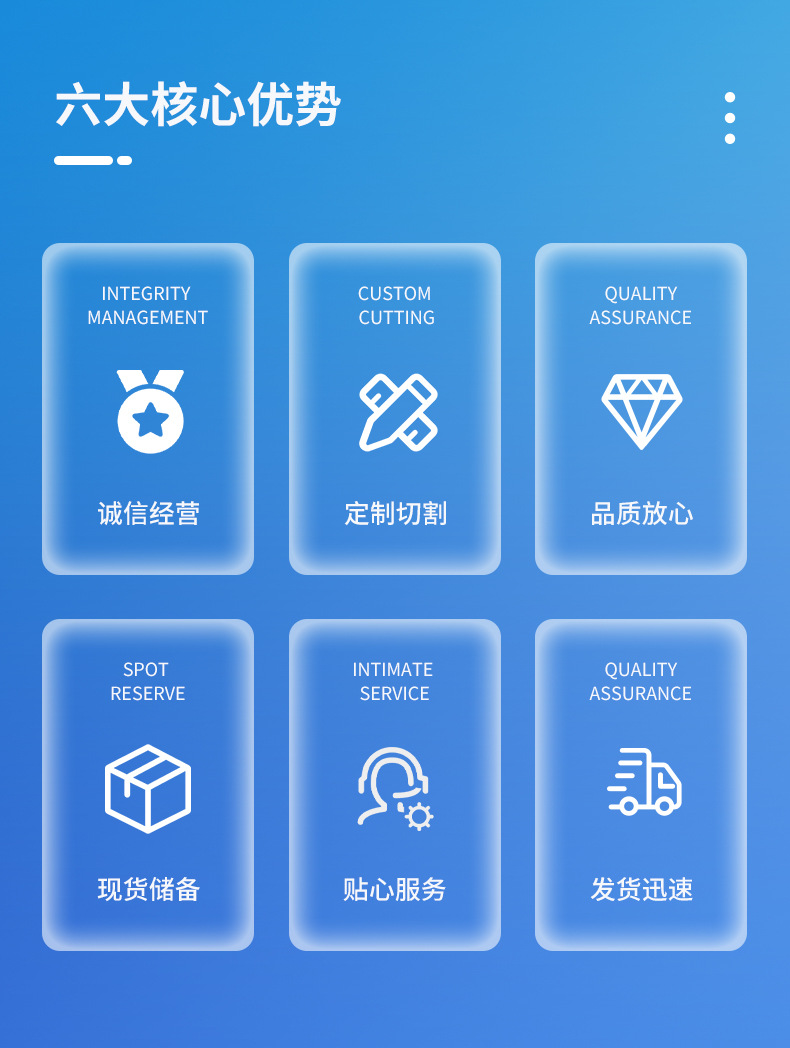 六大核心优势

INTEGRITY
MANAGEMENT

诚信经营

CUSTOM
CUTTING

定制切割

QUALITY
ASSURANCE

品质放心

SPOT
RESERVE

现货储备

INTIMATE
SERVICE

贴心服务

QUALITY
ASSURANCE

发货迅速